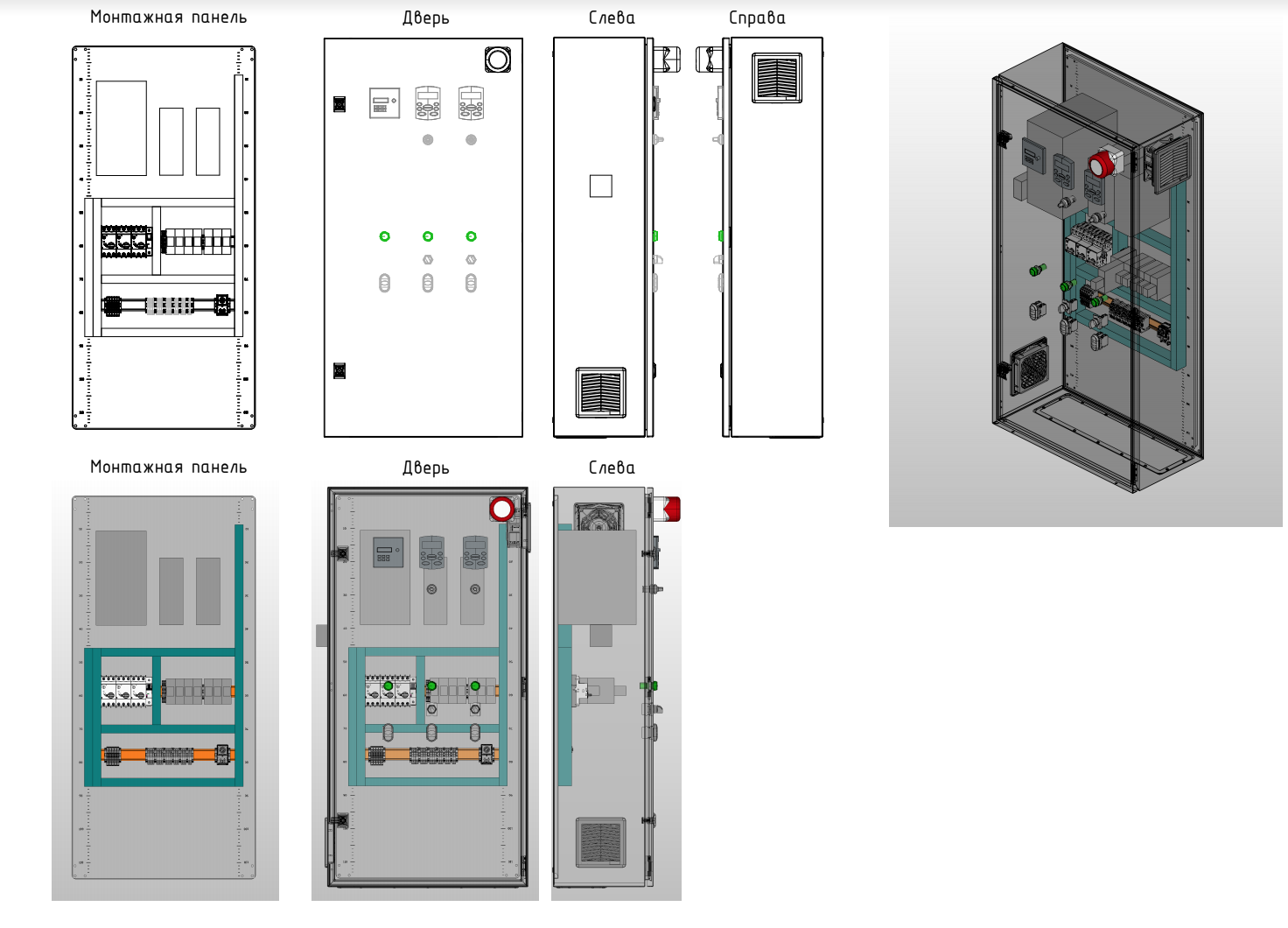 Монтажная панель

Дверь

Слева

Справа

Монтажная панель

Дверь

Слева